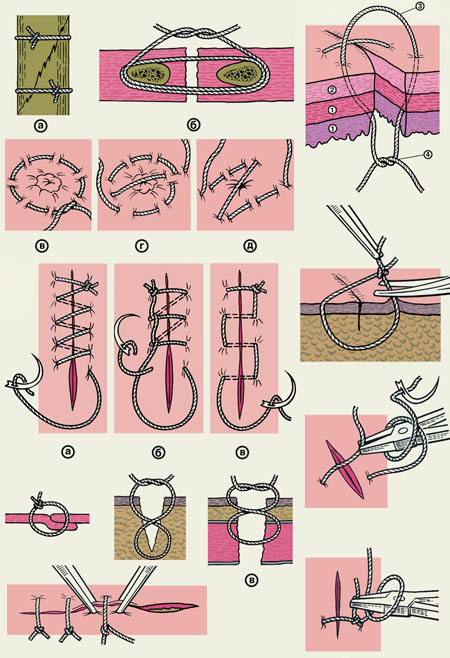 а
б
③
②
①
①
④
в
г
д
а
б
в
в